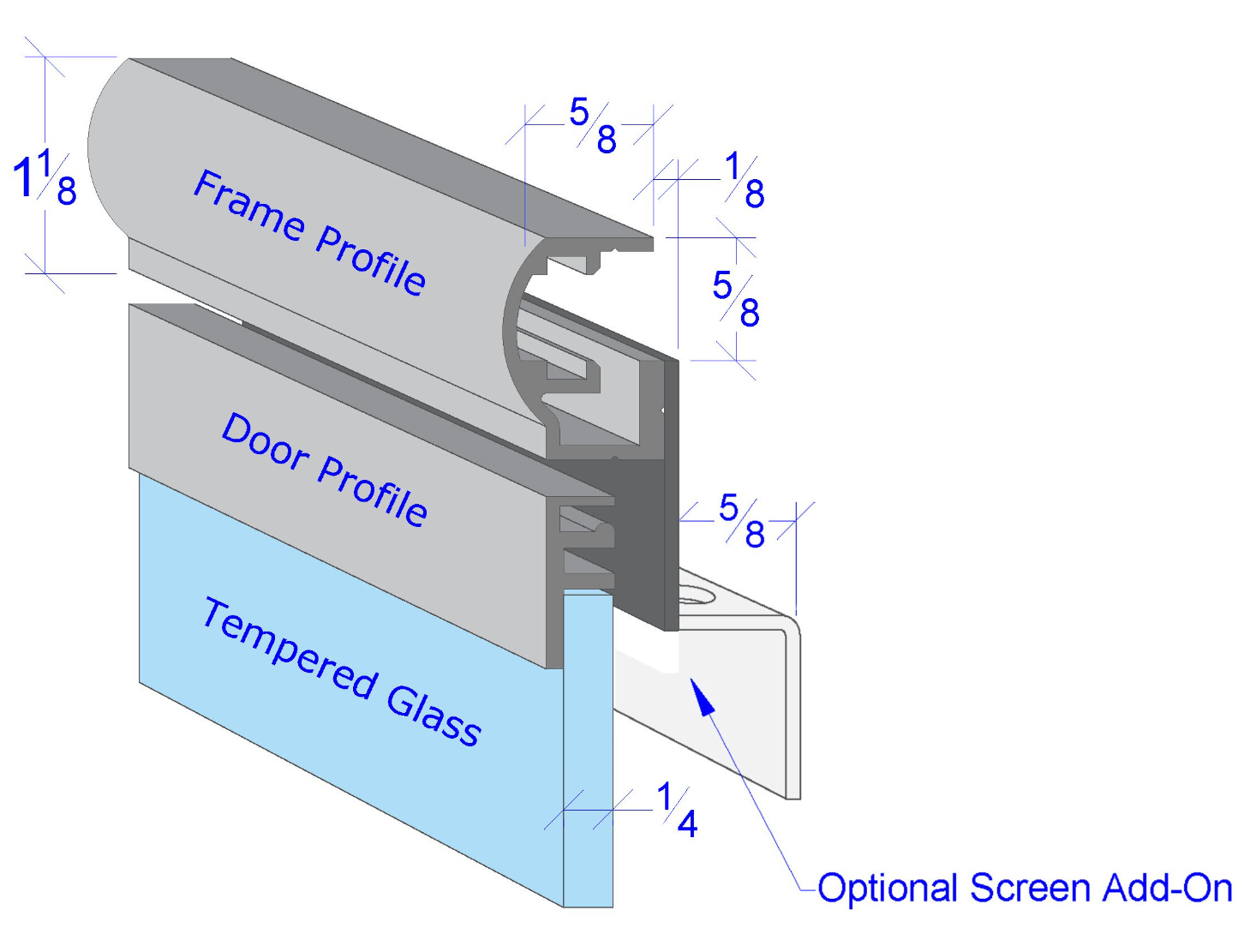 $1\frac{1}{8}$

$\frac{5}{8}$

$\frac{1}{8}$

$\frac{5}{8}$

Frame Profile

Door Profile

$\frac{5}{8}$

Tempered Glass

$\frac{1}{4}$

Optional Screen Add-On